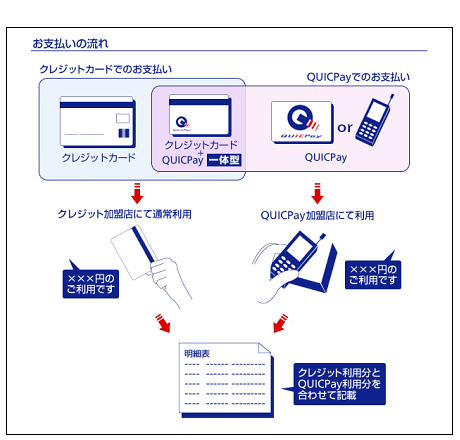 お支払いの流れ

クレジットカードでのお支払い

QUICPayでのお支払い

クレジットカード

QUICPay

クレジットカード + QUICPay 一体型

QUICPay

or

QUICPay

クレジット加盟店にて通常利用

QUICPay加盟店にて利用

×××円のご利用です

×××円のご利用です

明細表

クレジット利用分とQUICPay利用分を合わせて記載