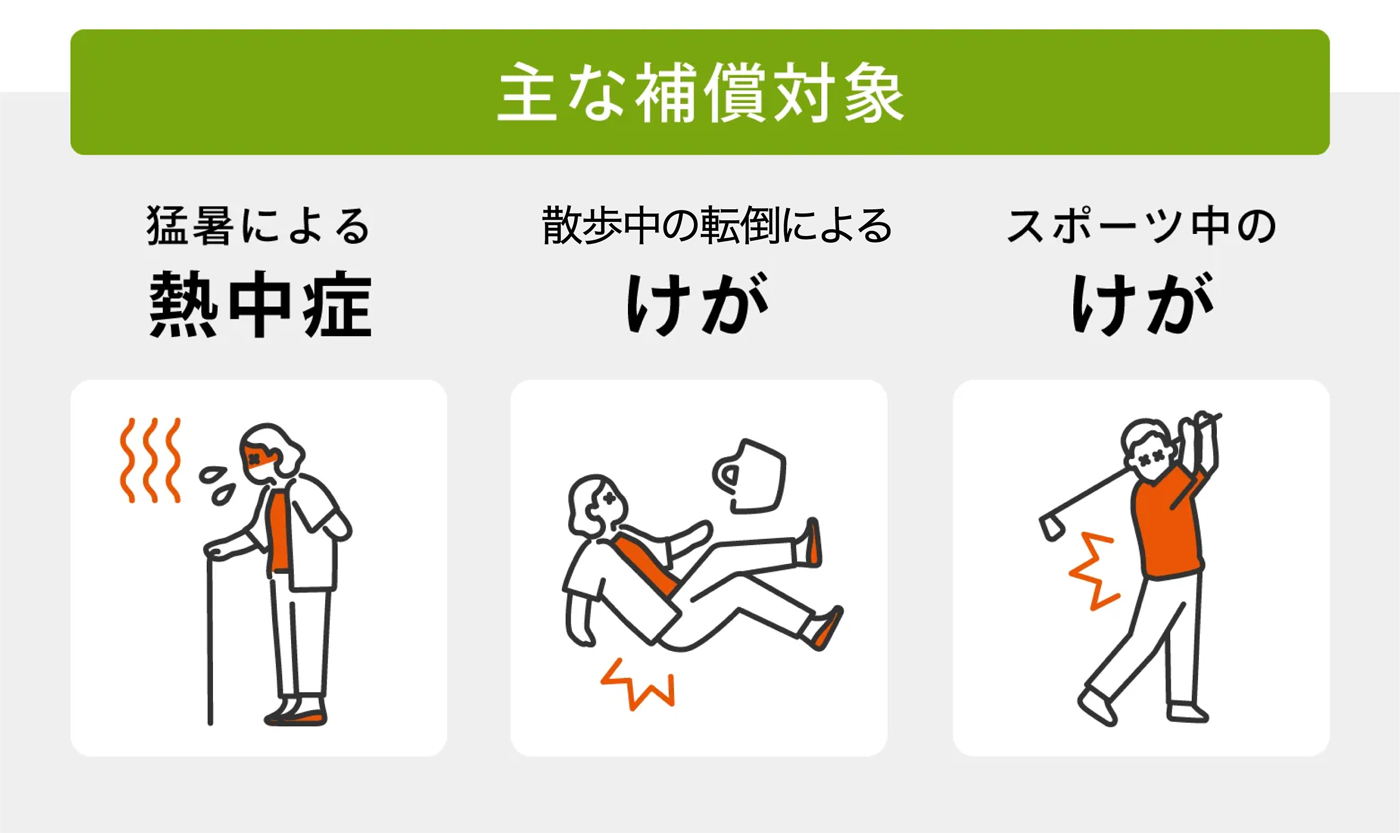 主な補償対象

猛暑による
熱中症

散歩中の転倒による
けが

スポーツ中の
けが