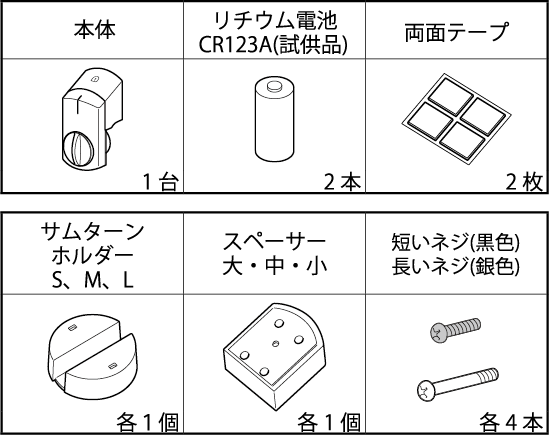 | 本体 | リチウム電池 CR123A(試供品) | 両面テープ |
|---|---|---|
| 1台 | 2本 | 2枚 |

| サムターンホルダー S、M、L | スペーサー 大・中・小 | 短いネジ(黒色) 長いネジ(銀色) |
|---|---|---|
| 各1個 | 各1個 | 各4本 |